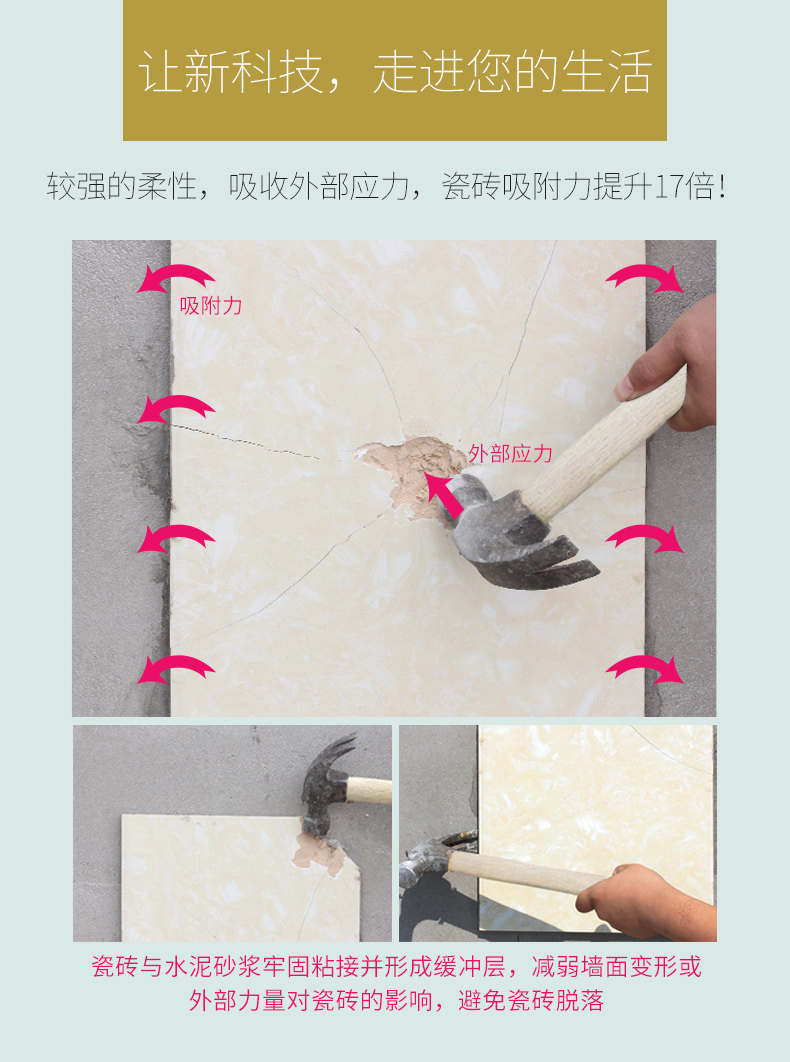 让新科技，走进您的生活

较强的柔性，吸收外部应力，瓷砖吸附力提升17倍！

吸附力

外部应力

瓷砖与水泥砂浆牢固粘接并形成缓冲层，减弱墙面变形或外部力量对瓷砖的影响，避免瓷砖脱落